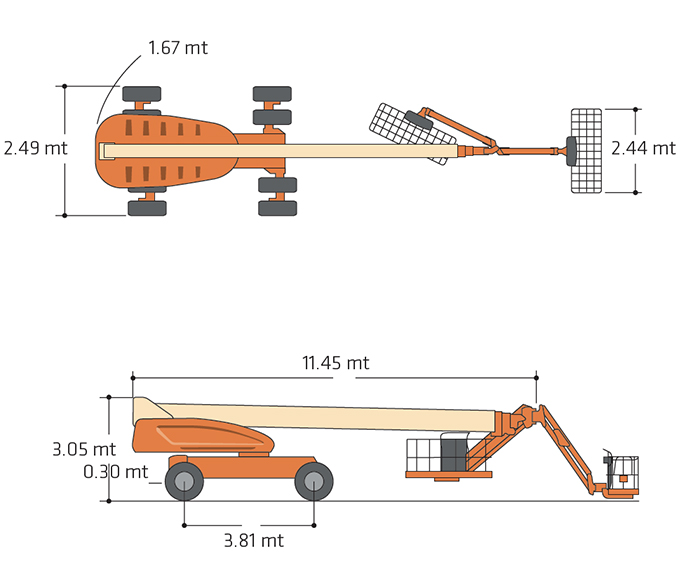 1.67 mt
2.49 mt
2.44 mt
11.45 mt
3.05 mt
0.30 mt
3.81 mt